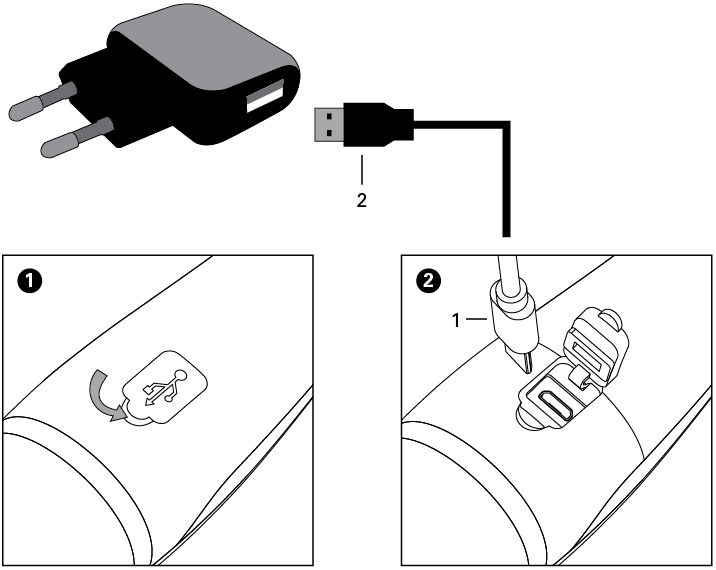 2

1

2

1